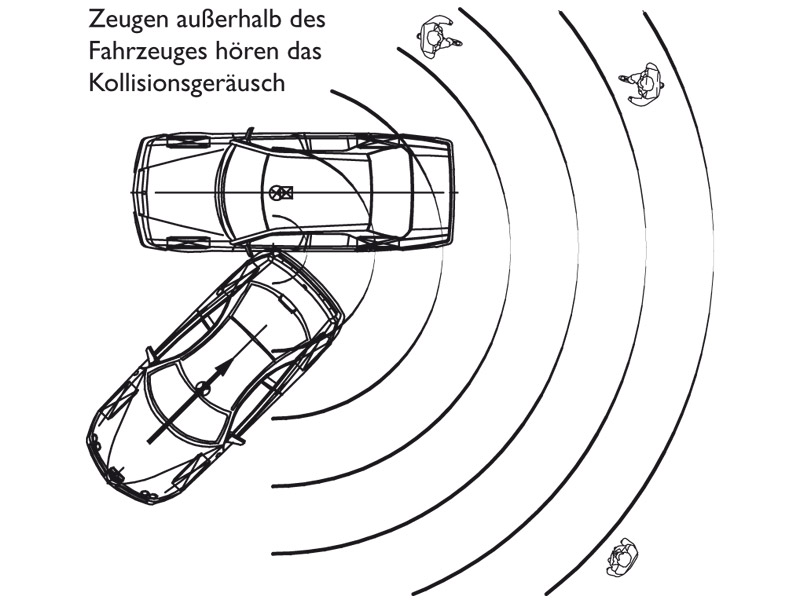 Zeugen außerhalb des Fahrzeuges hören das Kollisionsgeräusch